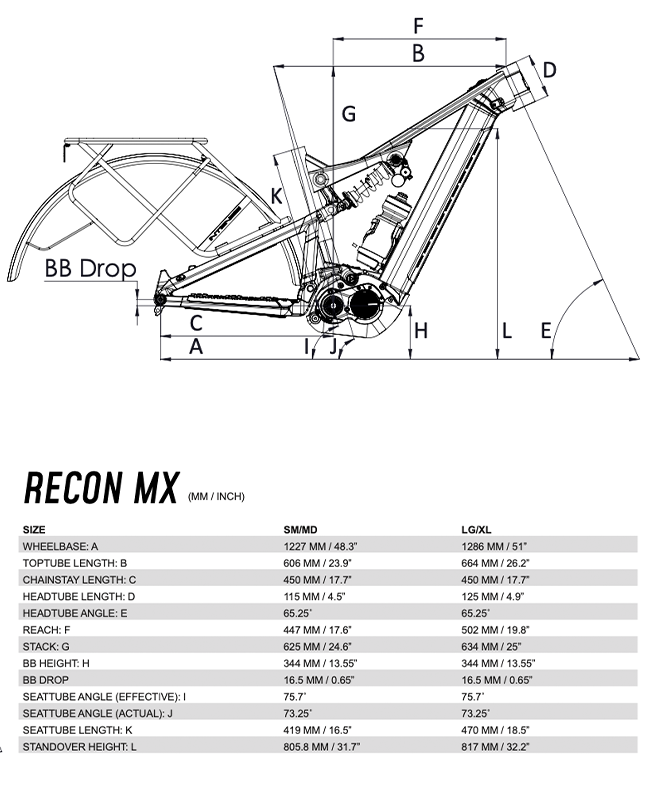 F
B
D
G
K
BB Drop
C
A
I
J
H
L
E

RECON MX (MM / INCH)

| SIZE | SM/MD | LG/XL |
|---|---|---|
| WHEELBASE: A | 1227 MM / 48.3" | 1286 MM / 51" |
| TOPTUBE LENGTH: B | 606 MM / 23.9" | 664 MM / 26.2" |
| CHAINSTAY LENGTH: C | 450 MM / 17.7" | 450 MM / 17.7" |
| HEADTUBE LENGTH: D | 115 MM / 4.5" | 125 MM / 4.9" |
| HEADTUBE ANGLE: E | 65.25˚ | 65.25˚ |
| REACH: F | 447 MM / 17.6" | 502 MM / 19.8" |
| STACK: G | 625 MM / 24.6" | 634 MM / 25" |
| BB HEIGHT: H | 344 MM / 13.55" | 344 MM / 13.55" |
| BB DROP | 16.5 MM / 0.65" | 16.5 MM / 0.65" |
| SEATTUBE ANGLE (EFFECTIVE): I | 75.7˚ | 75.7˚ |
| SEATTUBE ANGLE (ACTUAL): J | 73.25˚ | 73.25˚ |
| SEATTUBE LENGTH: K | 419 MM / 16.5" | 470 MM / 18.5" |
| STANDOVER HEIGHT: L | 805.8 MM / 31.7" | 817 MM / 32.2" |